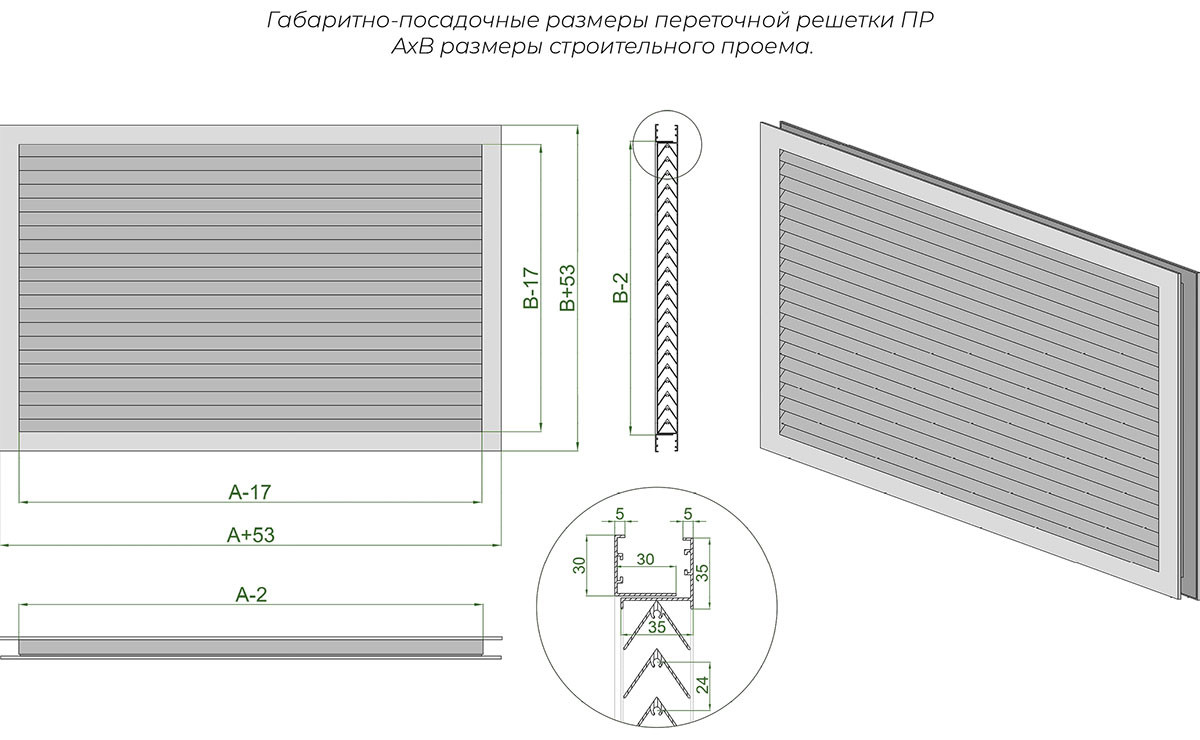 Габаритно-посадочные размеры переточной решетки ПР
АхВ размеры строительного проема.

B-17
B+53
B-2
A-17
A+53
A-2
5
5
30
30
35
35
24